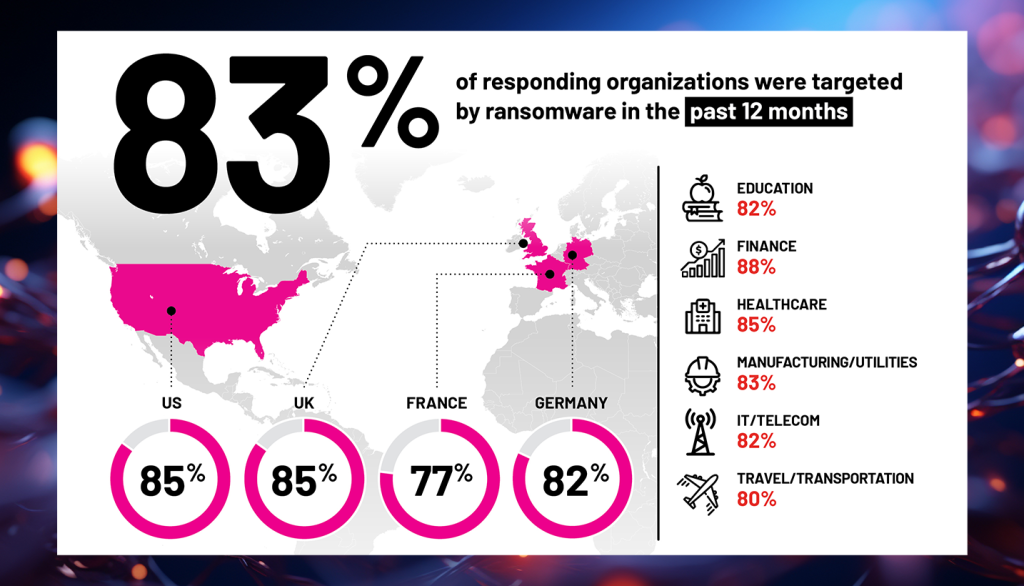 83%

of responding organizations were targeted by ransomware in the past 12 months

US
85%

UK
85%

FRANCE
77%

GERMANY
82%

EDUCATION
82%

FINANCE
88%

HEALTHCARE
85%

MANUFACTURING/UTILITIES
83%

IT/TELECOM
82%

TRAVEL/TRANSPORTATION
80%